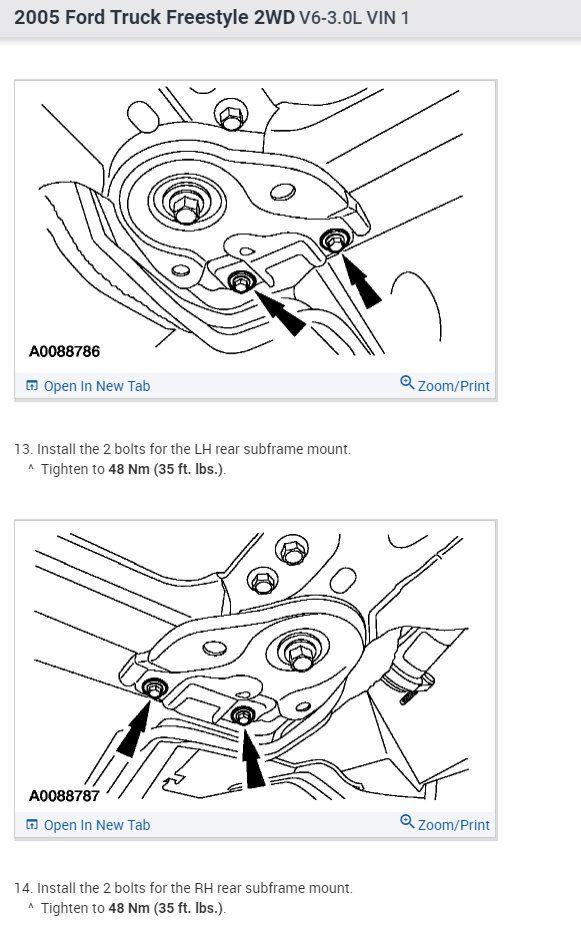 2005 Ford Truck Freestyle 2WD V6-3.0L VIN 1

A0088786

Open In New Tab

Zoom/Print

13. Install the 2 bolts for the LH rear subframe mount.
^ Tighten to 48 Nm (35 ft. lbs.).

A0088787

Open In New Tab

Zoom/Print

14. Install the 2 bolts for the RH rear subframe mount.
^ Tighten to 48 Nm (35 ft. lbs.).