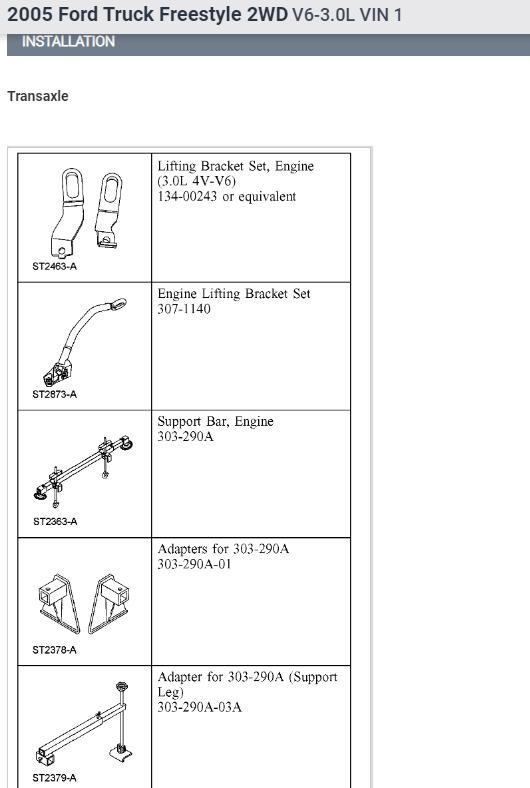 2005 Ford Truck Freestyle 2WD V6-3.0L VIN 1

INSTALLATION

Transaxle

| | |
|---|---|
| ST2463-A | Lifting Bracket Set, Engine (3.0L 4V-V6) 134-00243 or equivalent |
| ST2873-A | Engine Lifting Bracket Set 307-1140 |
| ST2363-A | Support Bar, Engine 303-290A |
| ST2378-A | Adapters for 303-290A 303-290A-01 |
| ST2379-A | Adapter for 303-290A (Support Leg) 303-290A-03A |