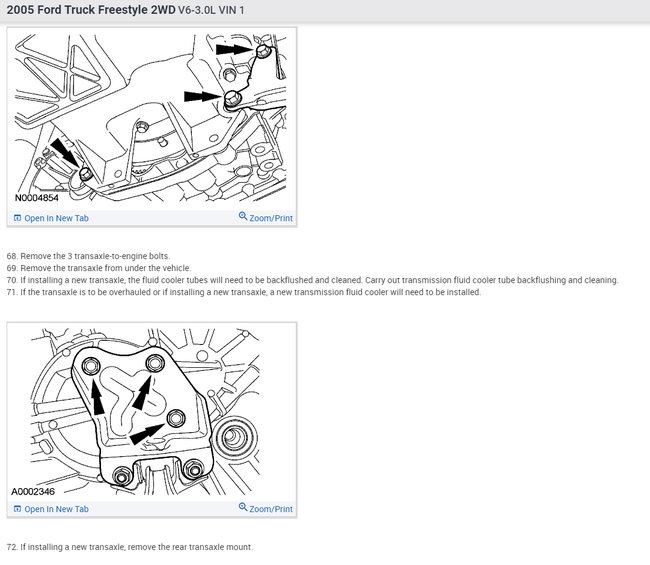 2005 Ford Truck Freestyle 2WD V6-3.0L VIN 1

N0004854

Open In New Tab

Zoom/Print

68. Remove the 3 transaxle-to-engine bolts.
69. Remove the transaxle from under the vehicle.
70. If installing a new transaxle, the fluid cooler tubes will need to be backflushed and cleaned. Carry out transmission fluid cooler tube backflushing and cleaning.
71. If the transaxle is to be overhauled or if installing a new transaxle, a new transmission fluid cooler will need to be installed.

A0002346

Open In New Tab

Zoom/Print

72. If installing a new transaxle, remove the rear transaxle mount.