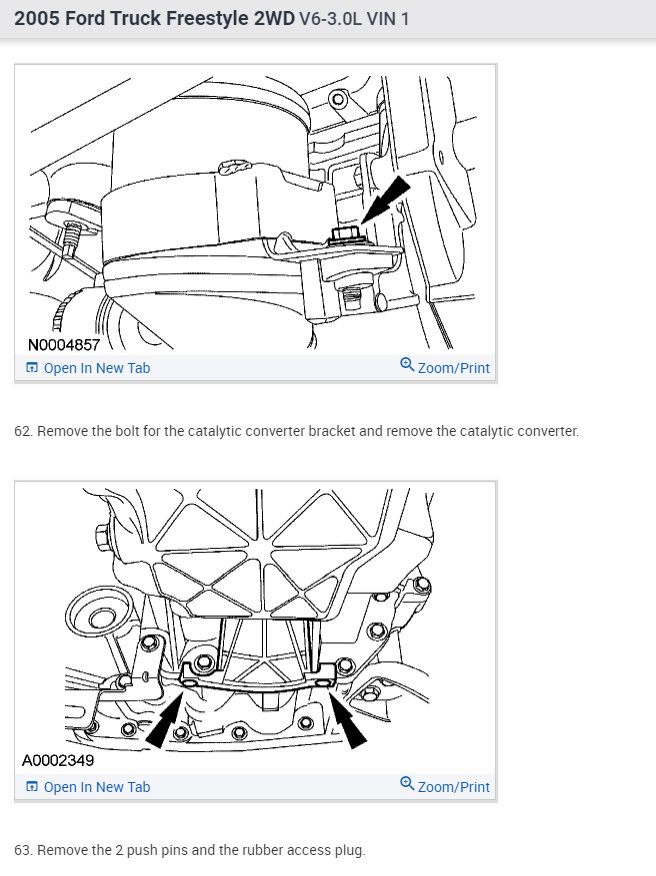 2005 Ford Truck Freestyle 2WD V6-3.0L VIN 1

N0004857

Open In New Tab

Zoom/Print

62. Remove the bolt for the catalytic converter bracket and remove the catalytic converter.

A0002349

Open In New Tab

Zoom/Print

63. Remove the 2 push pins and the rubber access plug.