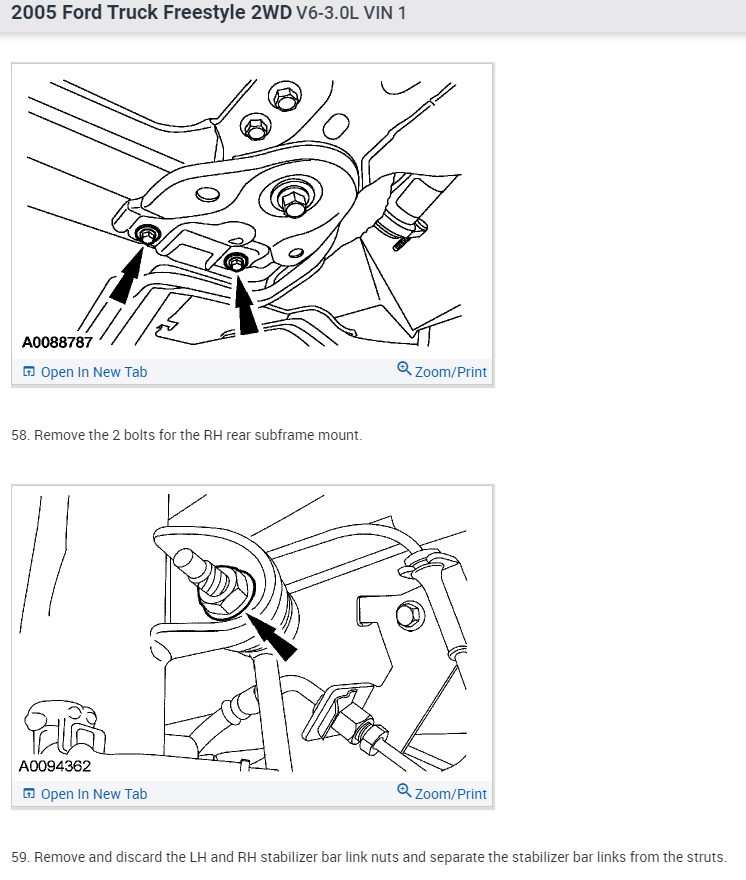 2005 Ford Truck Freestyle 2WD V6-3.0L VIN 1

A0088787

Open In New Tab

Zoom/Print

58. Remove the 2 bolts for the RH rear subframe mount.

A0094362

Open In New Tab

Zoom/Print

59. Remove and discard the LH and RH stabilizer bar link nuts and separate the stabilizer bar links from the struts.