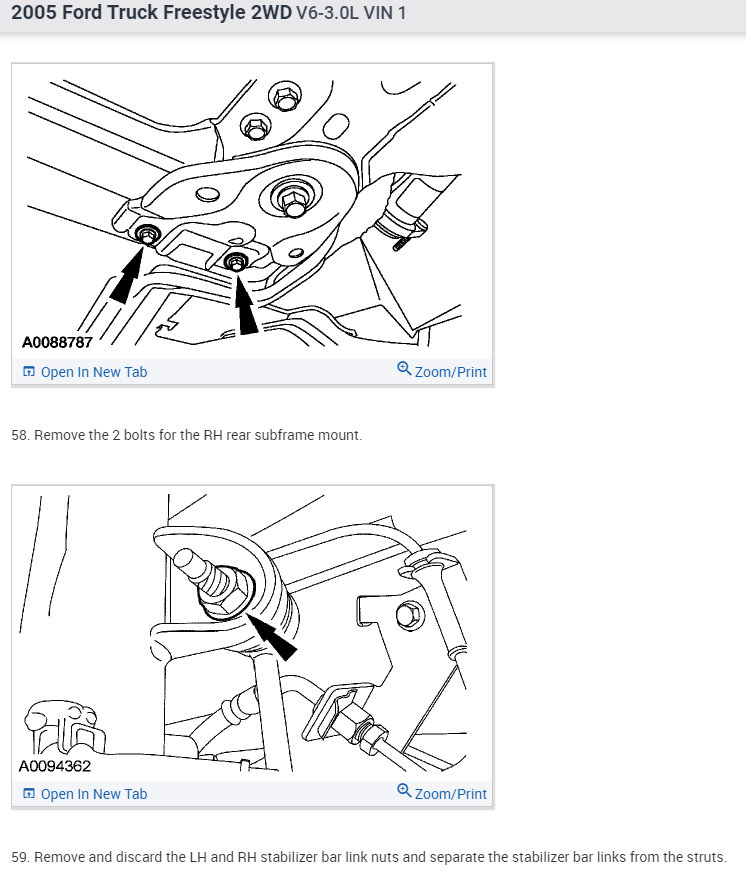 2005 Ford Truck Freestyle 2WD V6-3.0L VIN 1

A0088787

Open In New Tab

Zoom/Print

58. Remove the 2 bolts for the RH rear subframe mount.

A0094362

Open In New Tab

Zoom/Print

59. Remove and discard the LH and RH stabilizer bar link nuts and separate the stabilizer bar links from the struts.