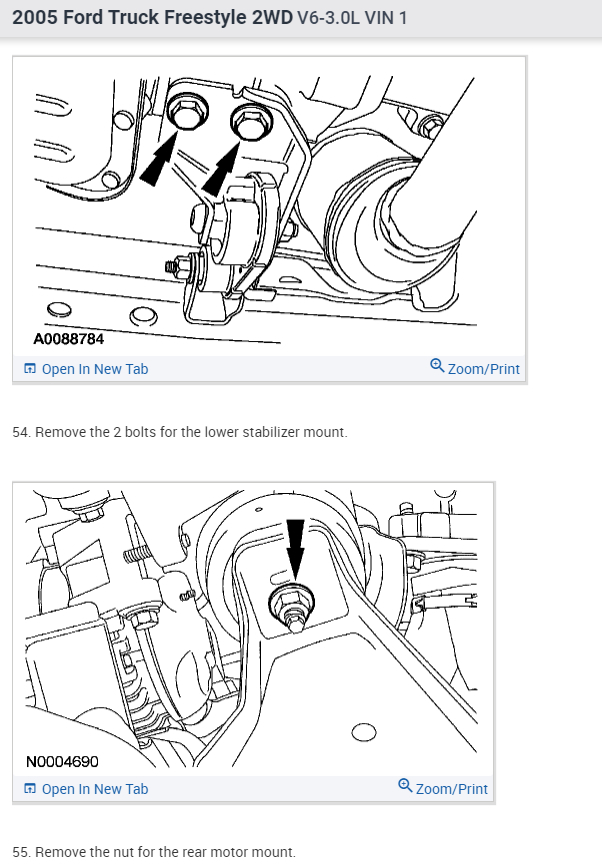 2005 Ford Truck Freestyle 2WD V6-3.0L VIN 1

A0088784

Open In New Tab

Zoom/Print

54. Remove the 2 bolts for the lower stabilizer mount.

N0004690

Open In New Tab

Zoom/Print

55. Remove the nut for the rear motor mount.