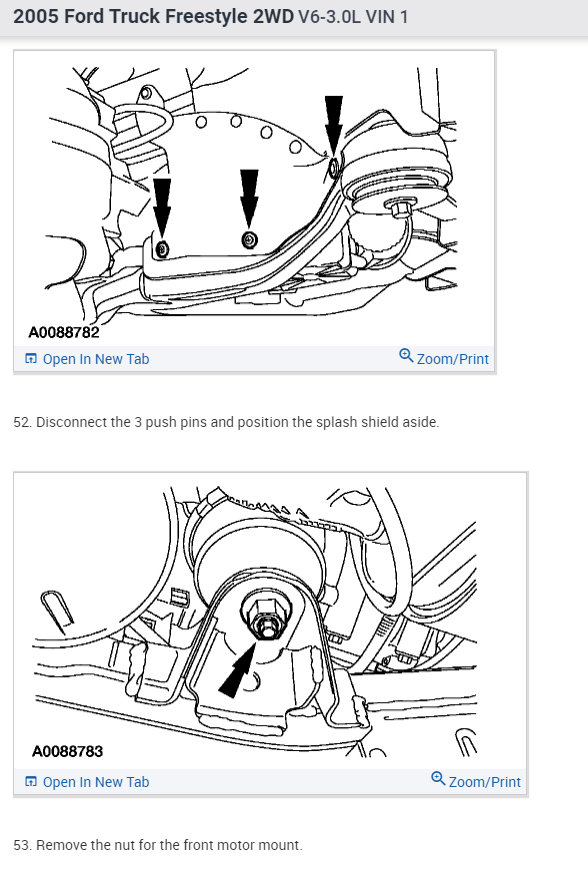 2005 Ford Truck Freestyle 2WD V6-3.0L VIN 1

A0088782

Open In New Tab

Zoom/Print

52. Disconnect the 3 push pins and position the splash shield aside.

A0088783

Open In New Tab

Zoom/Print

53. Remove the nut for the front motor mount.