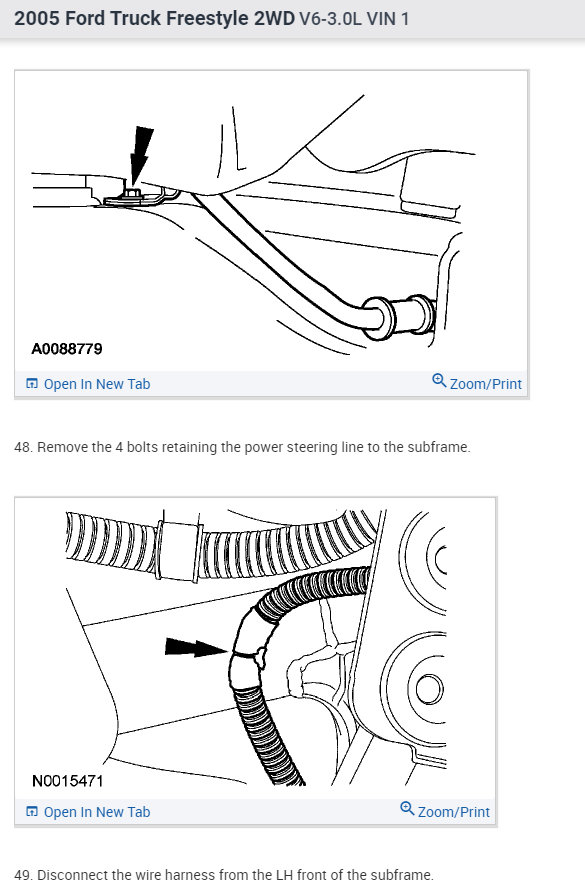 2005 Ford Truck Freestyle 2WD V6-3.0L VIN 1

A0088779

Open In New Tab

Zoom/Print

48. Remove the 4 bolts retaining the power steering line to the subframe.

N0015471

Open In New Tab

Zoom/Print

49. Disconnect the wire harness from the LH front of the subframe.