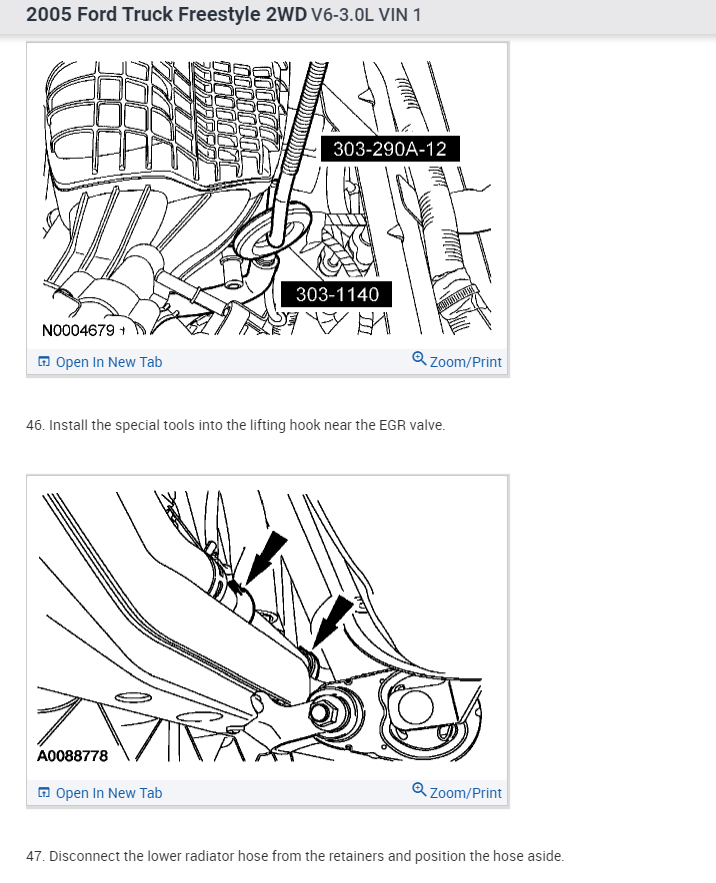 2005 Ford Truck Freestyle 2WD V6-3.0L VIN 1

303-290A-12

303-1140

N0004679

Open In New Tab

Zoom/Print

46. Install the special tools into the lifting hook near the EGR valve.

A0088778

Open In New Tab

Zoom/Print

47. Disconnect the lower radiator hose from the retainers and position the hose aside.