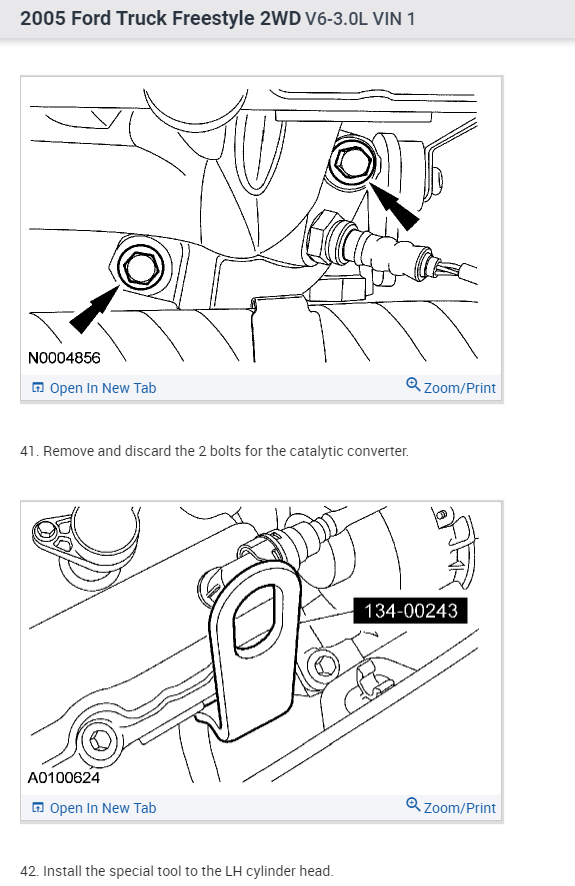 2005 Ford Truck Freestyle 2WD V6-3.0L VIN 1

N0004856

Open In New Tab

Zoom/Print

41. Remove and discard the 2 bolts for the catalytic converter.

134-00243

A0100624

Open In New Tab

Zoom/Print

42. Install the special tool to the LH cylinder head.