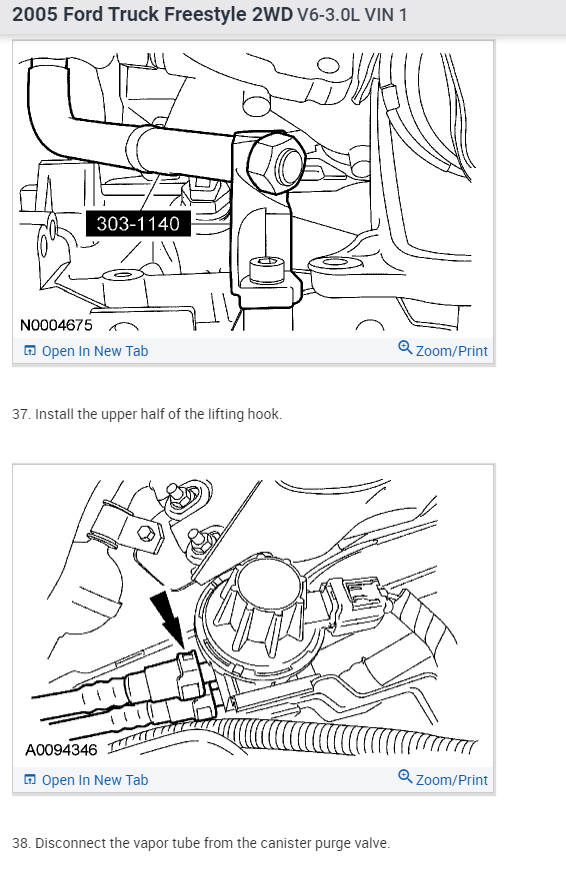 2005 Ford Truck Freestyle 2WD V6-3.0L VIN 1

303-1140

N0004675

Open In New Tab

Zoom/Print

37. Install the upper half of the lifting hook.

A0094346

Open In New Tab

Zoom/Print

38. Disconnect the vapor tube from the canister purge valve.