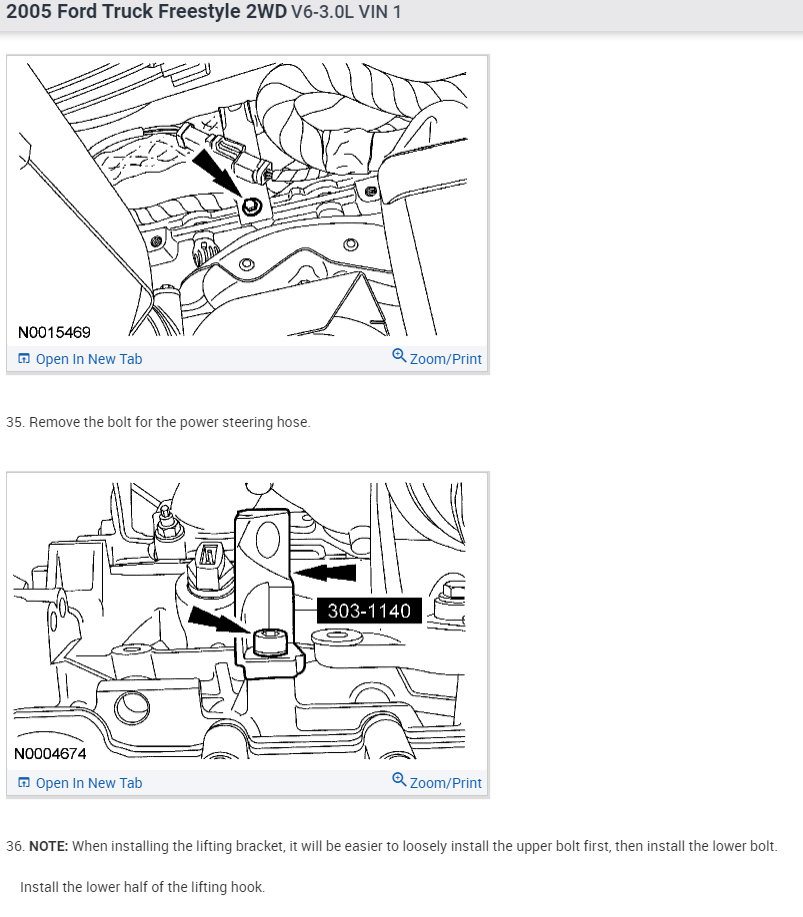 2005 Ford Truck Freestyle 2WD V6-3.0L VIN 1

N0015469

Open In New Tab

Zoom/Print

35. Remove the bolt for the power steering hose.

303-1140

N0004674

Open In New Tab

Zoom/Print

36. NOTE: When installing the lifting bracket, it will be easier to loosely install the upper bolt first, then install the lower bolt.

Install the lower half of the lifting hook.