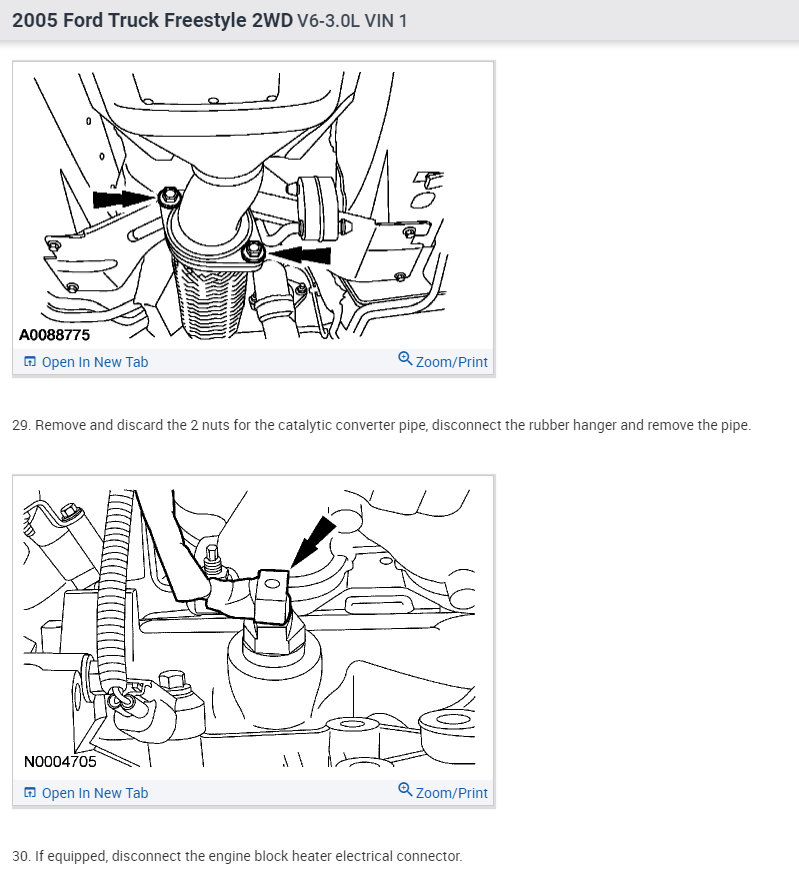 2005 Ford Truck Freestyle 2WD V6-3.0L VIN 1

A0088775

Open In New Tab

Zoom/Print

29. Remove and discard the 2 nuts for the catalytic converter pipe, disconnect the rubber hanger and remove the pipe.

N0004705

Open In New Tab

Zoom/Print

30. If equipped, disconnect the engine block heater electrical connector.