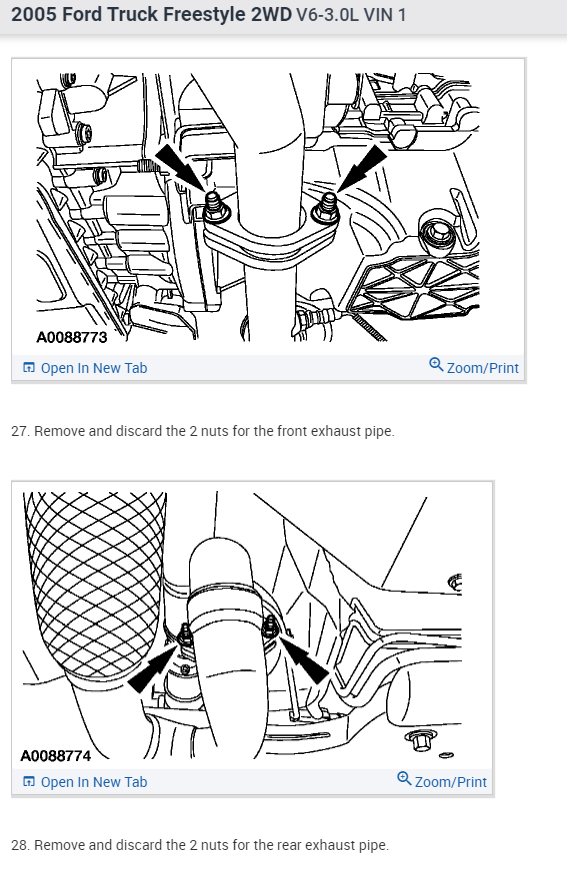 2005 Ford Truck Freestyle 2WD V6-3.0L VIN 1

A0088773

Open In New Tab

Zoom/Print

27. Remove and discard the 2 nuts for the front exhaust pipe.

A0088774

Open In New Tab

Zoom/Print

28. Remove and discard the 2 nuts for the rear exhaust pipe.