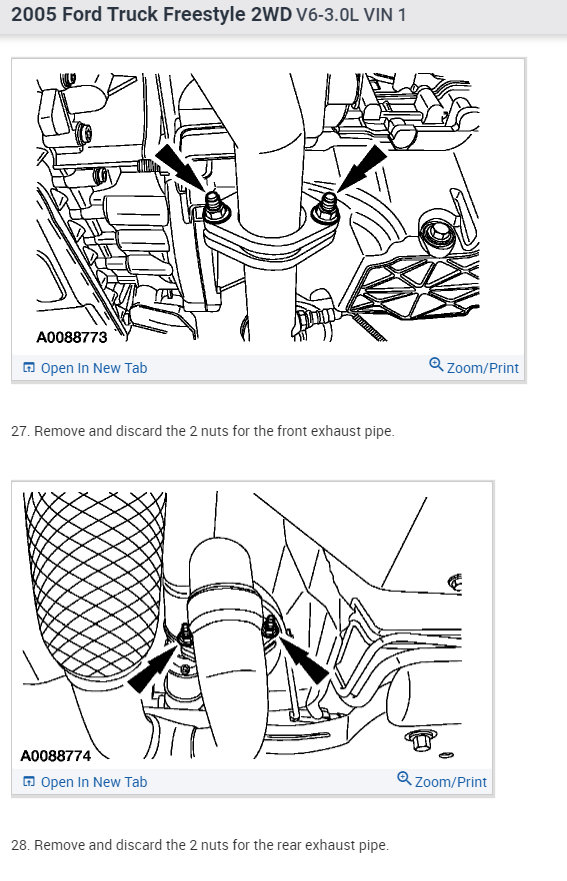 2005 Ford Truck Freestyle 2WD V6-3.0L VIN 1

A0088773

Open In New Tab

Zoom/Print

27. Remove and discard the 2 nuts for the front exhaust pipe.

A0088774

Open In New Tab

Zoom/Print

28. Remove and discard the 2 nuts for the rear exhaust pipe.