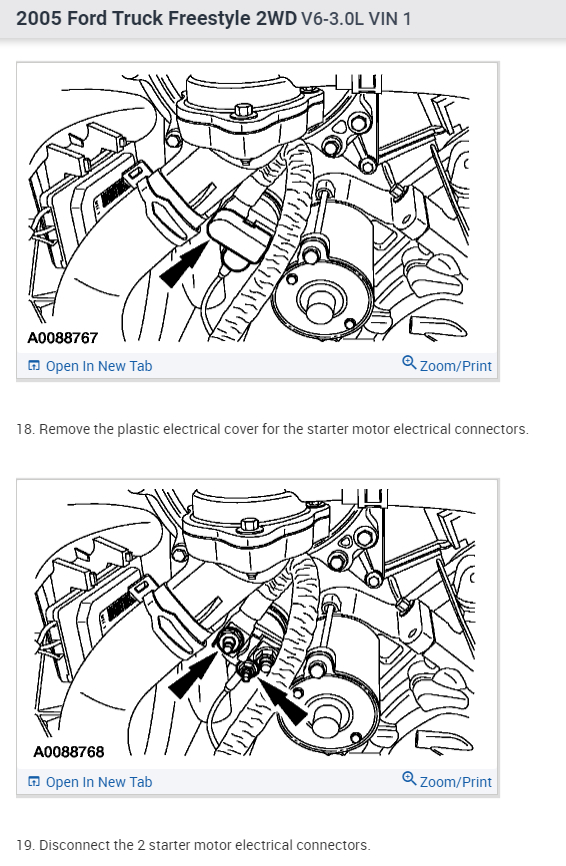 2005 Ford Truck Freestyle 2WD V6-3.0L VIN 1

A0088767

Open In New Tab

Zoom/Print

18. Remove the plastic electrical cover for the starter motor electrical connectors.

A0088768

Open In New Tab

Zoom/Print

19. Disconnect the 2 starter motor electrical connectors.