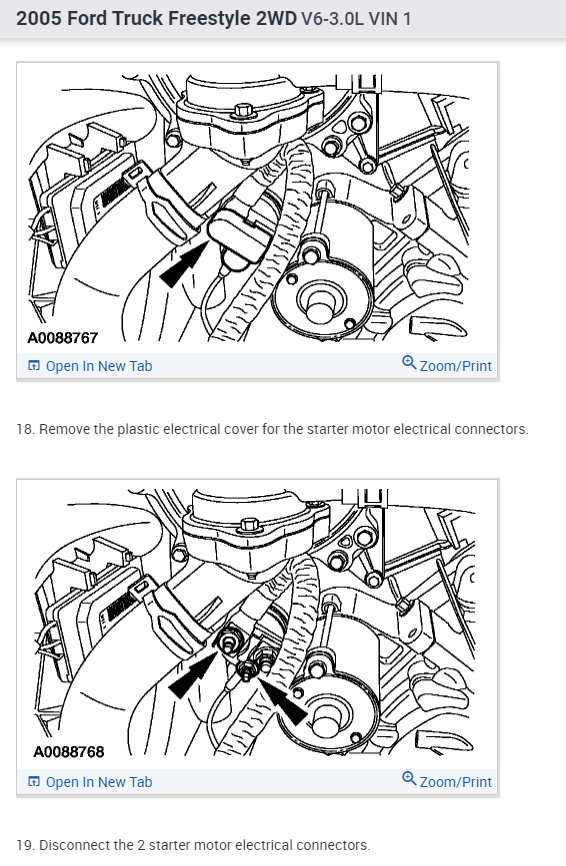 2005 Ford Truck Freestyle 2WD V6-3.0L VIN 1

A0088767

Open In New Tab

Zoom/Print

18. Remove the plastic electrical cover for the starter motor electrical connectors.

A0088768

Open In New Tab

Zoom/Print

19. Disconnect the 2 starter motor electrical connectors.