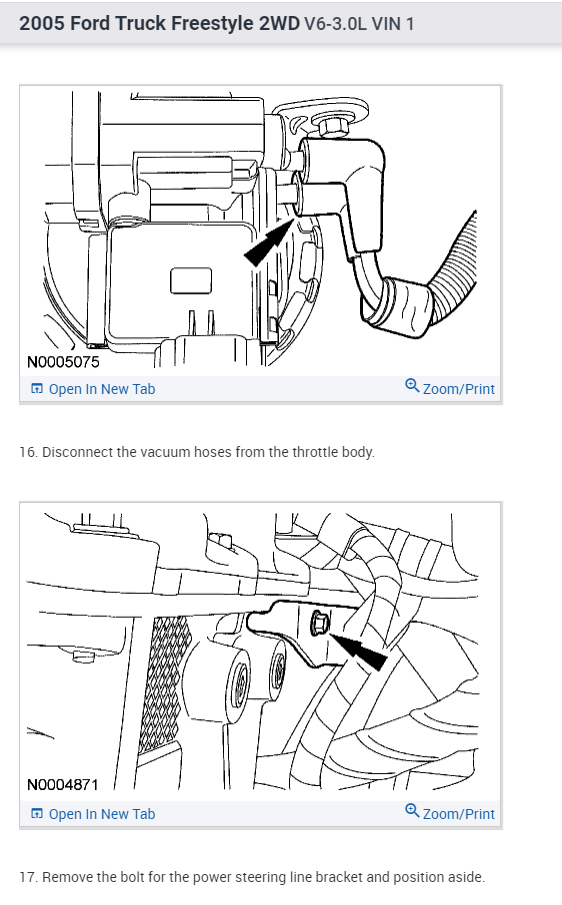 2005 Ford Truck Freestyle 2WD V6-3.0L VIN 1

N0005075

Open In New Tab

Zoom/Print

16. Disconnect the vacuum hoses from the throttle body.

N0004871

Open In New Tab

Zoom/Print

17. Remove the bolt for the power steering line bracket and position aside.