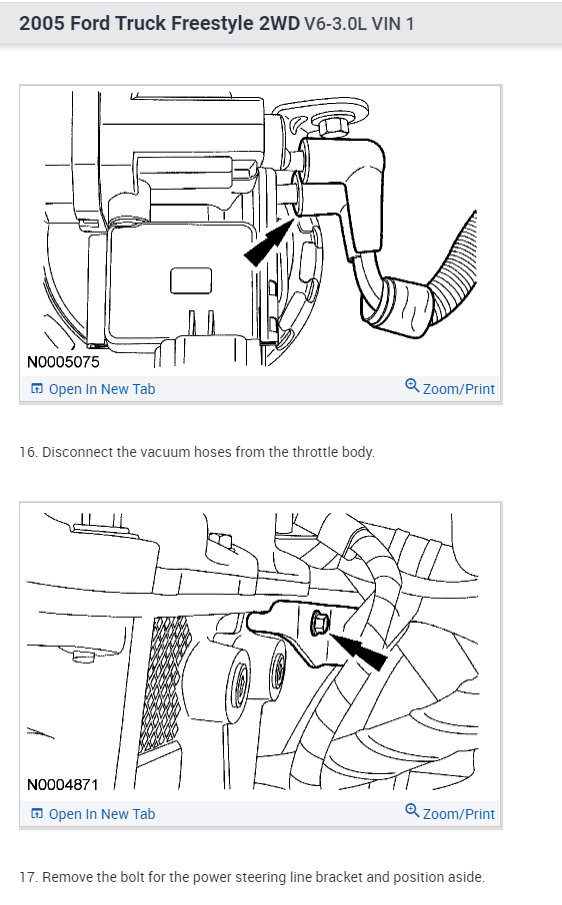 2005 Ford Truck Freestyle 2WD V6-3.0L VIN 1

N0005075

Open In New Tab

Zoom/Print

16. Disconnect the vacuum hoses from the throttle body.

N0004871

Open In New Tab

Zoom/Print

17. Remove the bolt for the power steering line bracket and position aside.