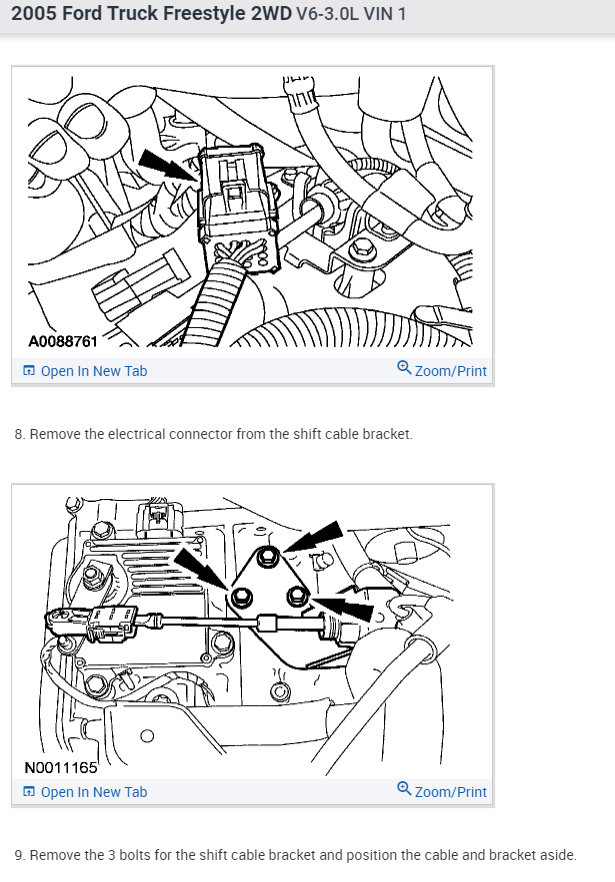 2005 Ford Truck Freestyle 2WD V6-3.0L VIN 1

A0088761

Open In New Tab

Zoom/Print

8. Remove the electrical connector from the shift cable bracket.

N0011165

Open In New Tab

Zoom/Print

9. Remove the 3 bolts for the shift cable bracket and position the cable and bracket aside.