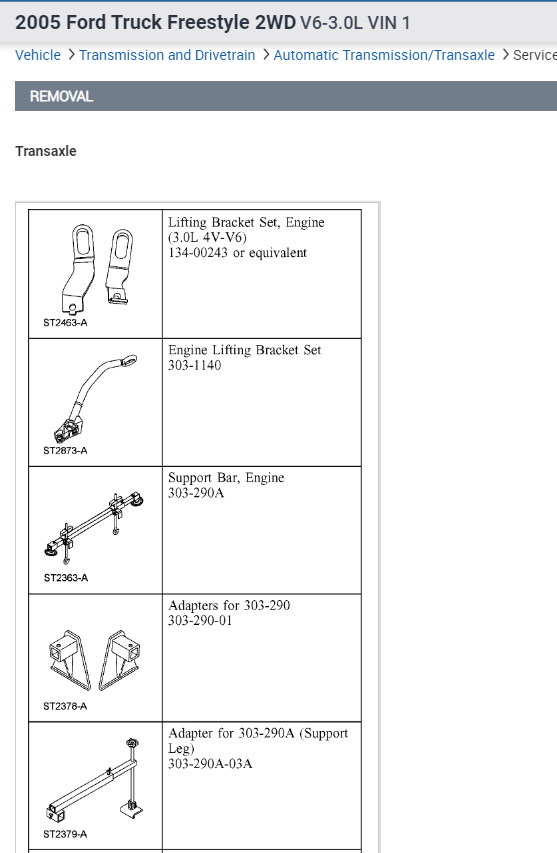 2005 Ford Truck Freestyle 2WD V6-3.0L VIN 1

Vehicle > Transmission and Drivetrain > Automatic Transmission/Transaxle > Service

REMOVAL

Transaxle

| | |
|---|---|
| ST2463-A | Lifting Bracket Set, Engine (3.0L 4V-V6) 134-00243 or equivalent |
| ST2873-A | Engine Lifting Bracket Set 303-1140 |
| ST2363-A | Support Bar, Engine 303-290A |
| ST2378-A | Adapters for 303-290 303-290-01 |
| ST2379-A | Adapter for 303-290A (Support Leg) 303-290A-03A |