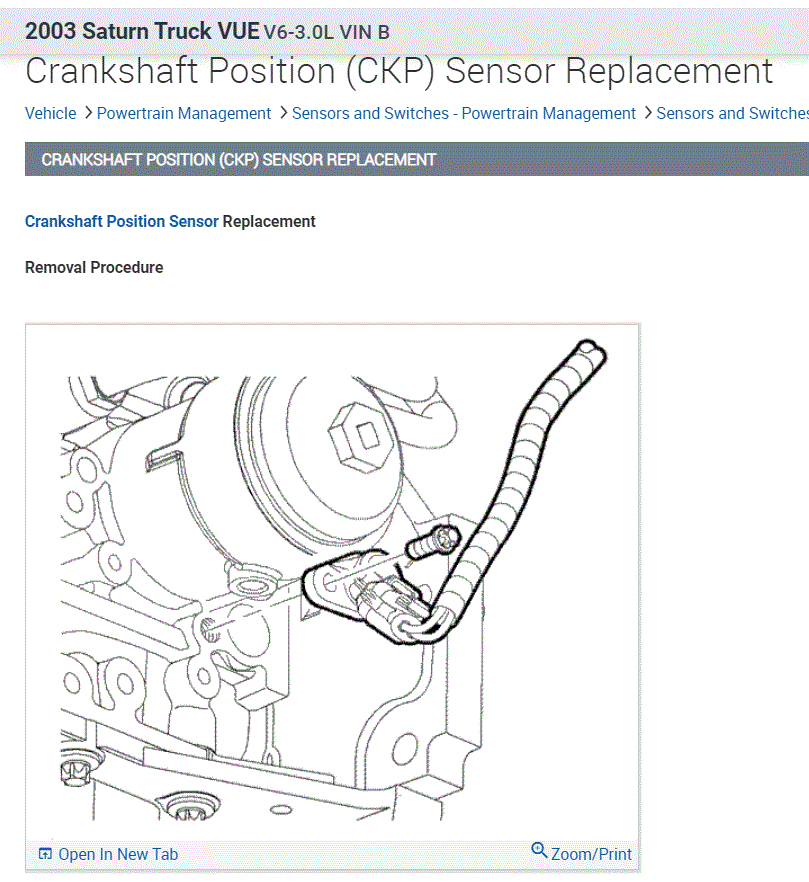 2003 Saturn Truck VUE V6-3.0L VIN B

Crankshaft Position (CKP) Sensor Replacement

Vehicle > Powertrain Management > Sensors and Switches - Powertrain Management > Sensors and Switches

CRANKSHAFT POSITION (CKP) SENSOR REPLACEMENT

Crankshaft Position Sensor Replacement

Removal Procedure

Open In New Tab

Zoom/Print