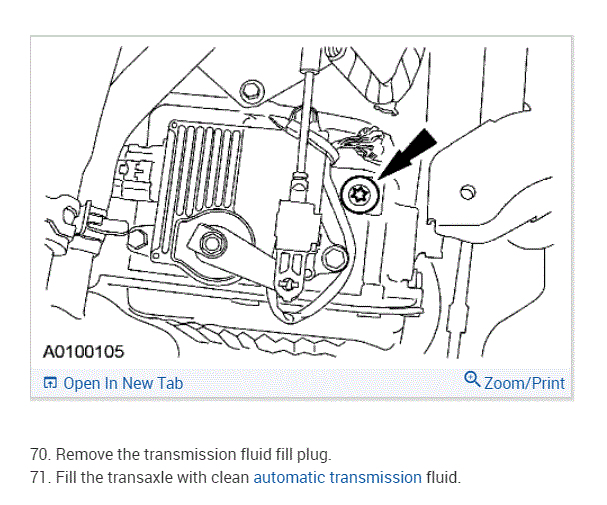 A0100105

Open In New Tab

Zoom/Print

70. Remove the transmission fluid fill plug.
71. Fill the transaxle with clean automatic transmission fluid.