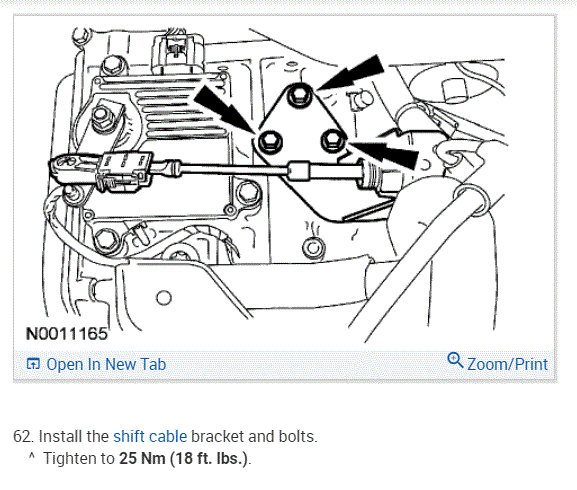 N0011165

Open In New Tab

Zoom/Print

62. Install the shift cable bracket and bolts.

^ Tighten to 25 Nm (18 ft. lbs.).