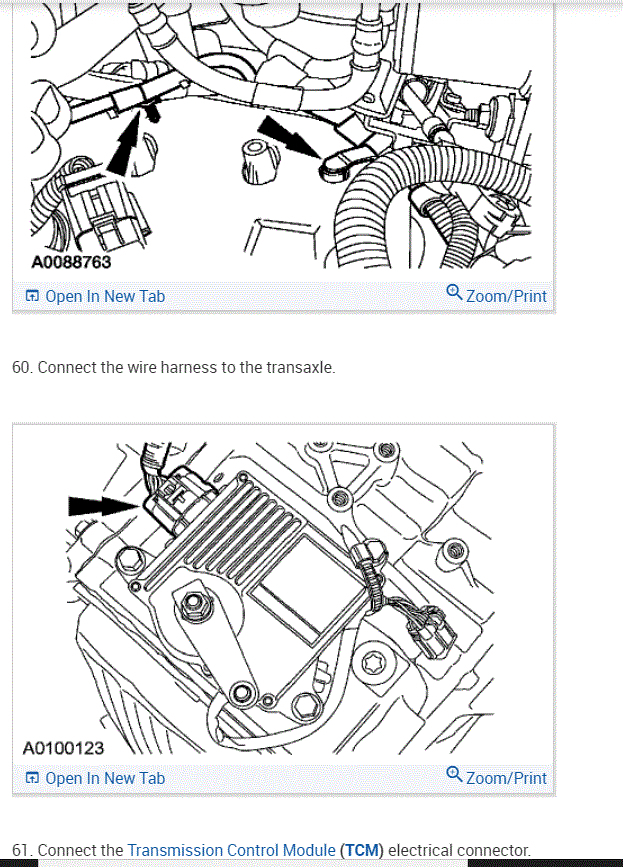 A0088763

Open In New Tab

Zoom/Print

60. Connect the wire harness to the transaxle.

A0100123

Open In New Tab

Zoom/Print

61. Connect the Transmission Control Module (TCM) electrical connector.