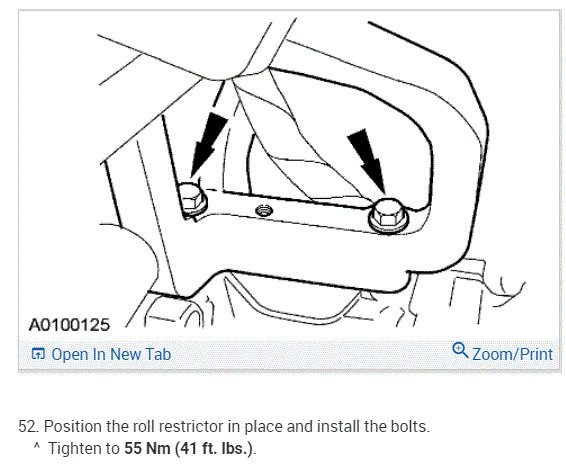 A0100125

Open In New Tab

Zoom/Print

52. Position the roll restrictor in place and install the bolts.

^ Tighten to 55 Nm (41 ft. lbs.).