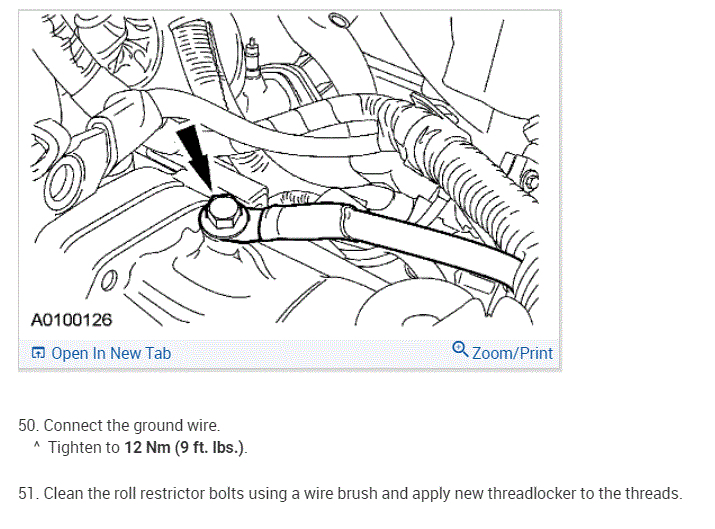 A0100126

Open In New Tab

Zoom/Print

50. Connect the ground wire.
^ Tighten to 12 Nm (9 ft. lbs.).

51. Clean the roll restrictor bolts using a wire brush and apply new threadlocker to the threads.