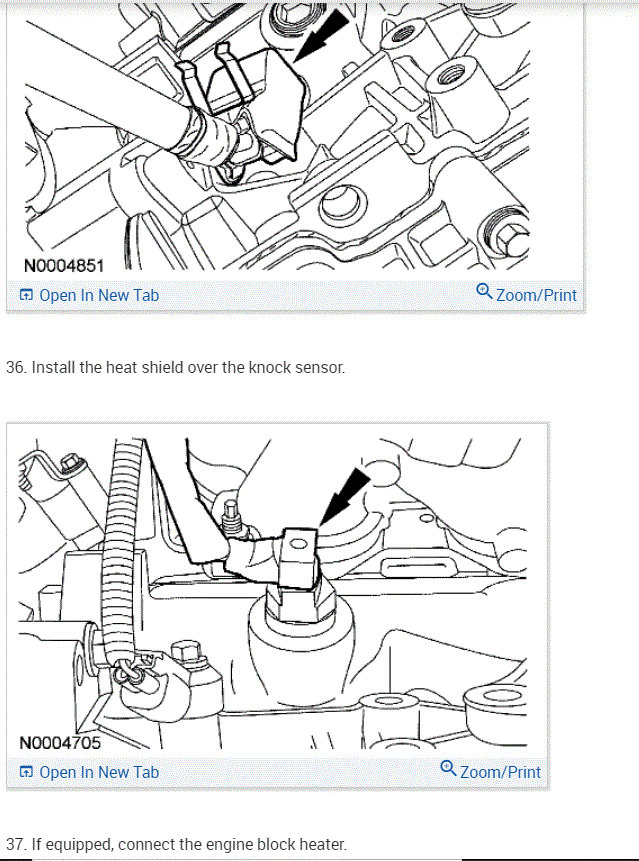 N0004851

Open In New Tab

Zoom/Print

36. Install the heat shield over the knock sensor.

N0004705

Open In New Tab

Zoom/Print

37. If equipped, connect the engine block heater.