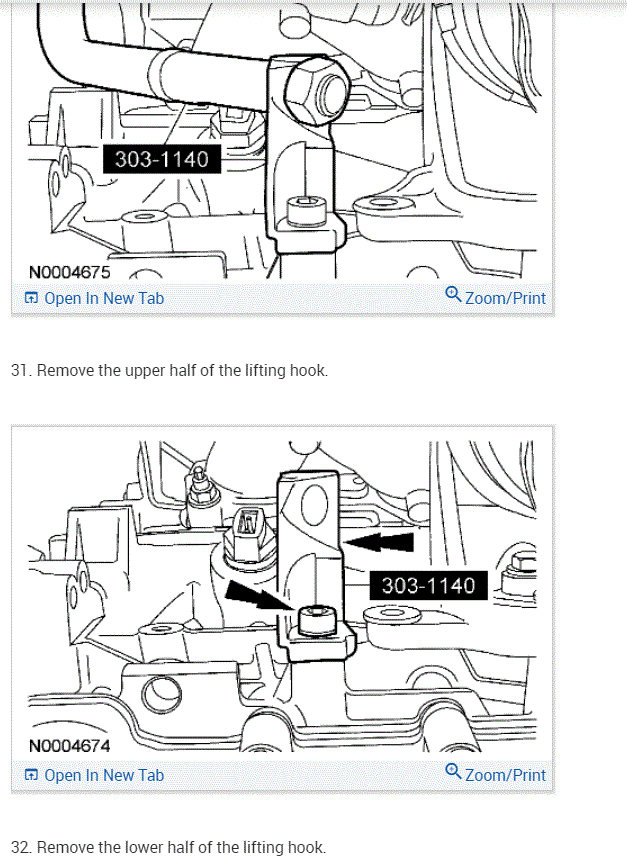 303-1140

N0004675

Open In New Tab

Zoom/Print

31. Remove the upper half of the lifting hook.

303-1140

N0004674

Open In New Tab

Zoom/Print

32. Remove the lower half of the lifting hook.