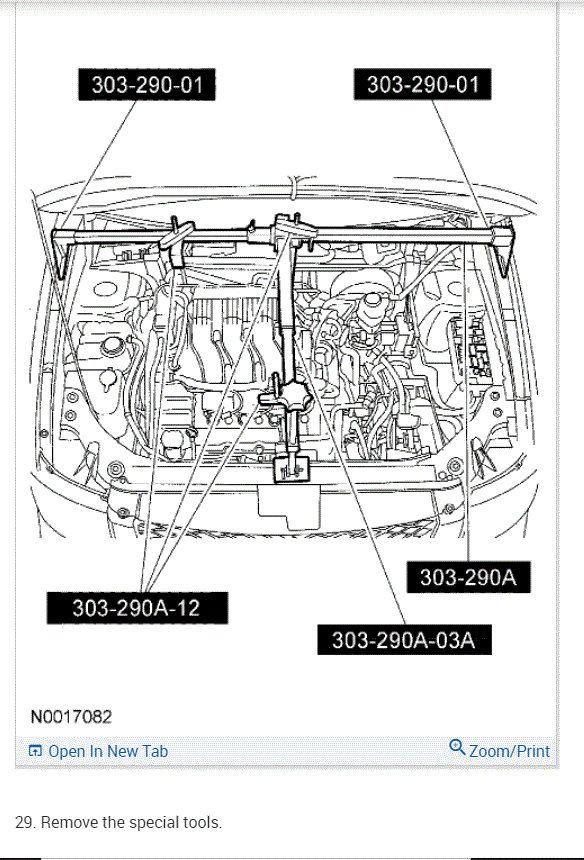 303-290-01

303-290-01

303-290A

303-290A-12

303-290A-03A

N0017082

Open In New Tab

Zoom/Print

29. Remove the special tools.