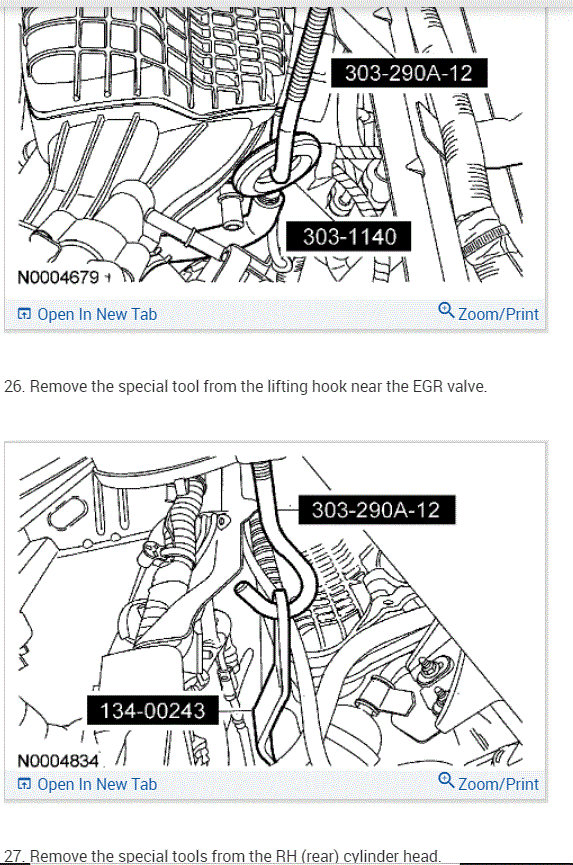 303-290A-12

303-1140

N0004679

Open In New Tab

Zoom/Print

26. Remove the special tool from the lifting hook near the EGR valve.

303-290A-12

134-00243

N0004834

Open In New Tab

Zoom/Print

27. Remove the special tools from the RH (rear) cylinder head.