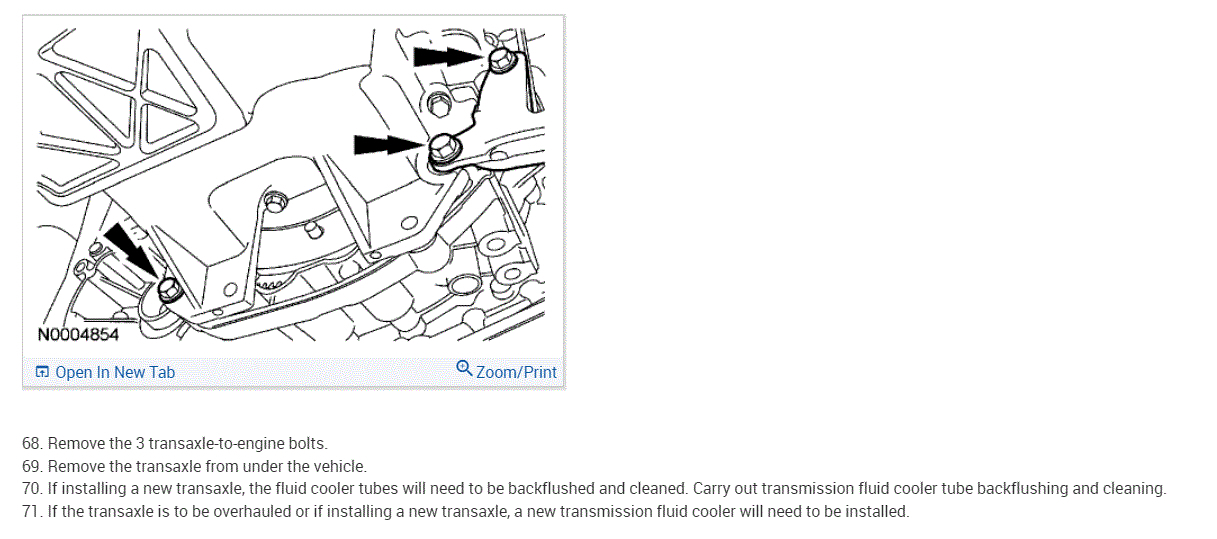 N0004854

Open In New Tab

Zoom/Print

68. Remove the 3 transaxle-to-engine bolts.
69. Remove the transaxle from under the vehicle.
70. If installing a new transaxle, the fluid cooler tubes will need to be backflushed and cleaned. Carry out transmission fluid cooler tube backflushing and cleaning.
71. If the transaxle is to be overhauled or if installing a new transaxle, a new transmission fluid cooler will need to be installed.