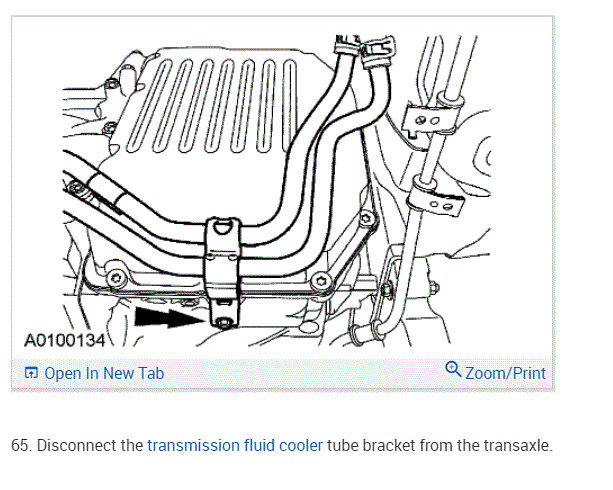 A0100134

Open In New Tab

Zoom/Print

65. Disconnect the transmission fluid cooler tube bracket from the transaxle.