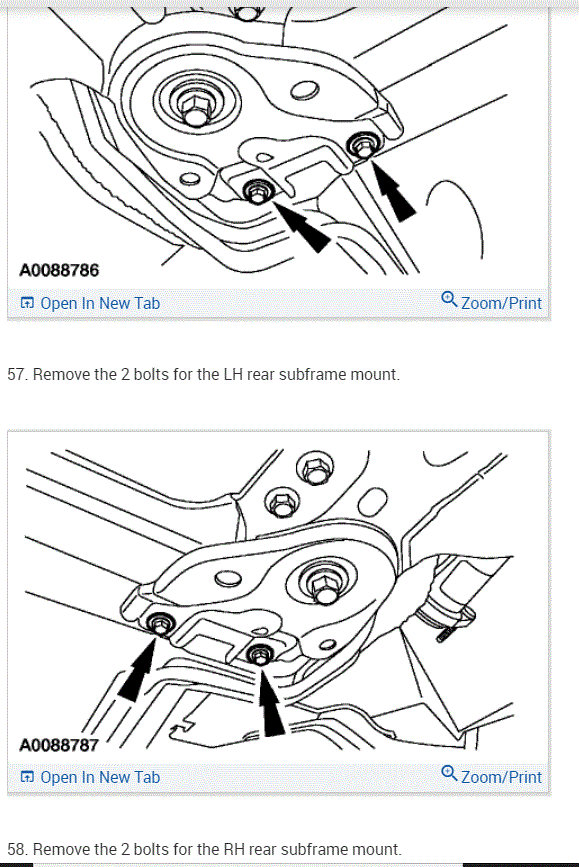 A0088786

Open In New Tab

Zoom/Print

57. Remove the 2 bolts for the LH rear subframe mount.

A0088787

Open In New Tab

Zoom/Print

58. Remove the 2 bolts for the RH rear subframe mount.