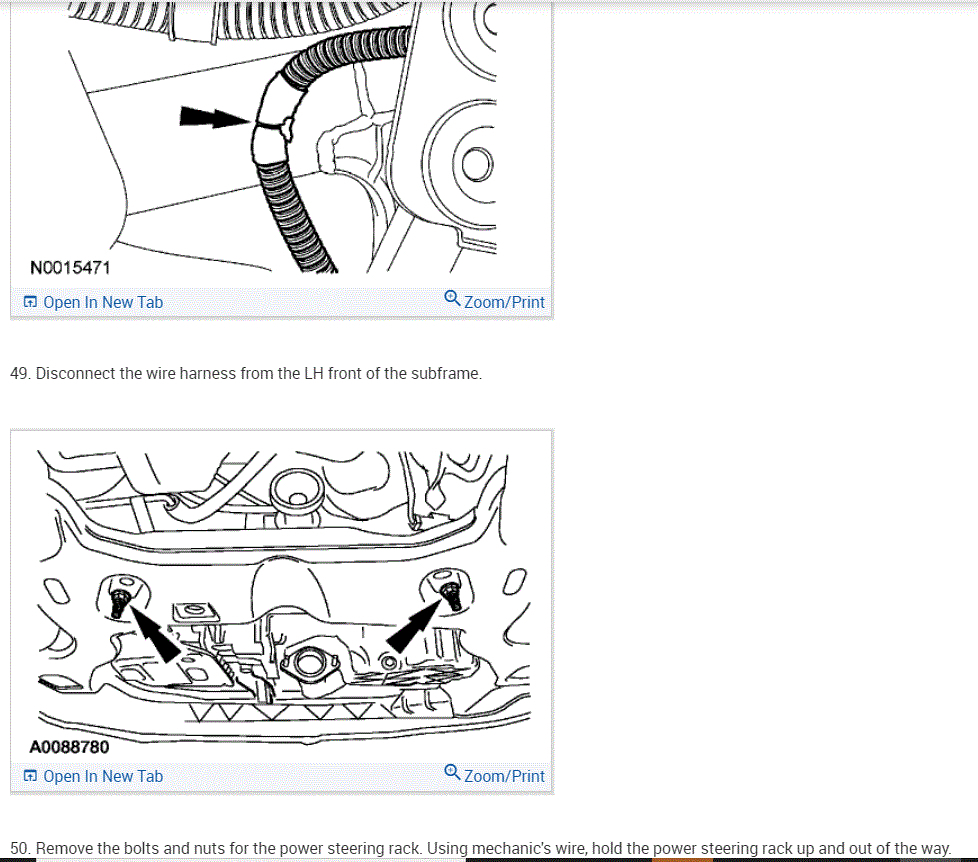 N0015471

Open In New Tab

Zoom/Print

49. Disconnect the wire harness from the LH front of the subframe.

A0088780

Open In New Tab

Zoom/Print

50. Remove the bolts and nuts for the power steering rack. Using mechanic's wire, hold the power steering rack up and out of the way.