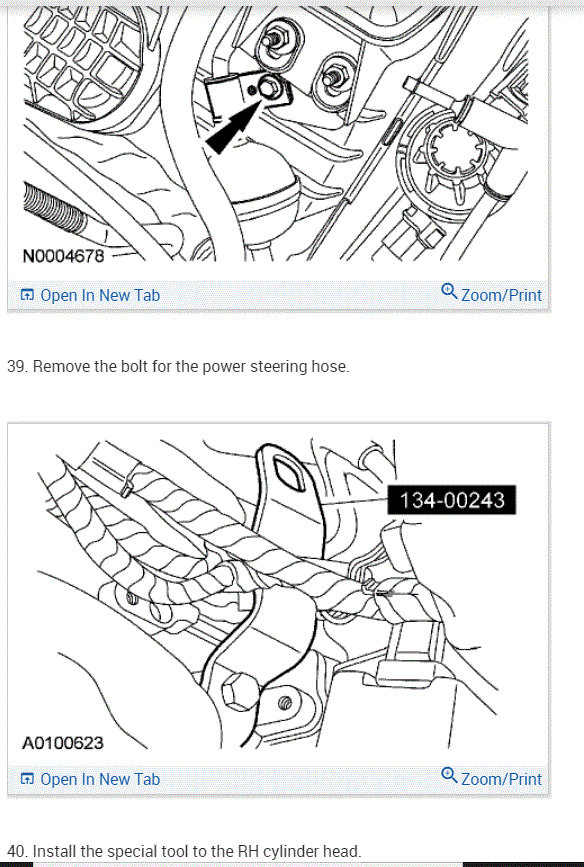 N0004678

Open In New Tab

Zoom/Print

39. Remove the bolt for the power steering hose.

134-00243

A0100623

Open In New Tab

Zoom/Print

40. Install the special tool to the RH cylinder head.