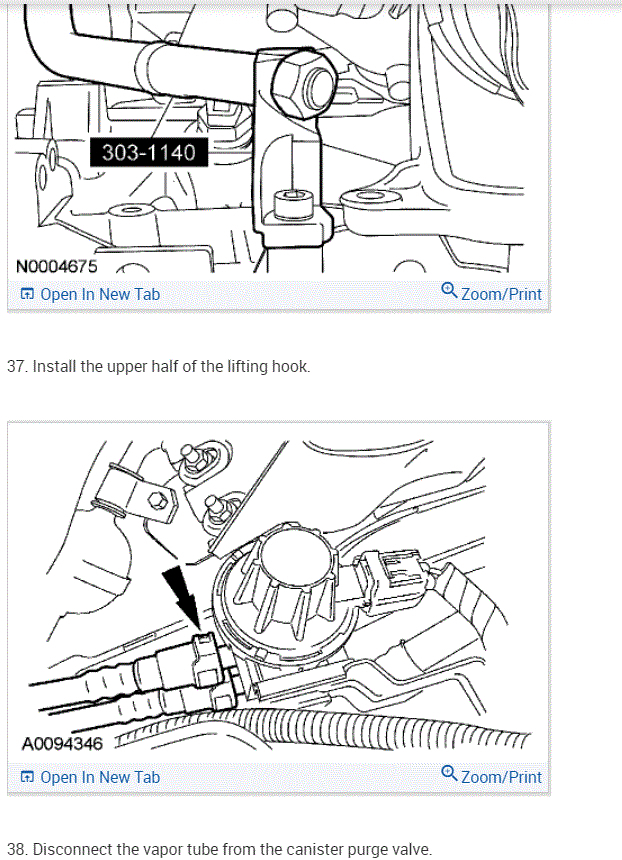 303-1140

N0004675

Open In New Tab

Zoom/Print

37. Install the upper half of the lifting hook.

A0094346

Open In New Tab

Zoom/Print

38. Disconnect the vapor tube from the canister purge valve.