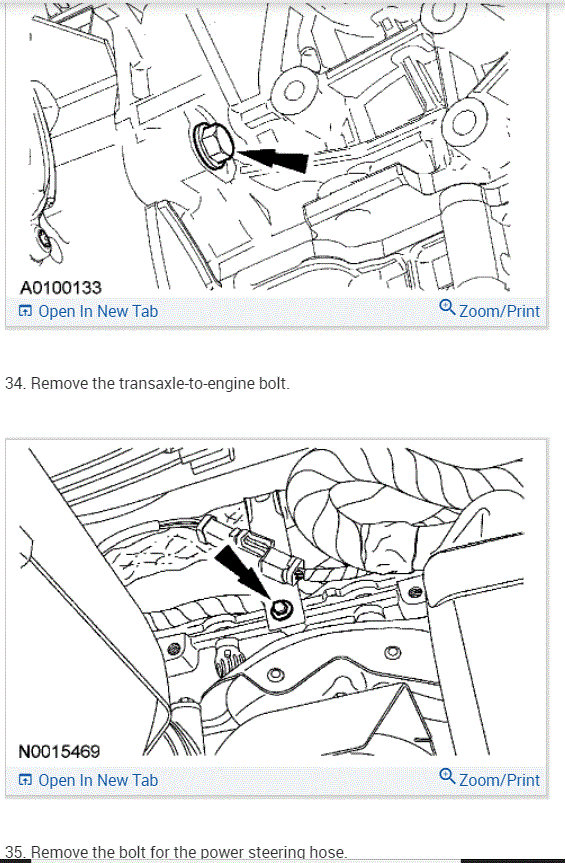 A0100133

Open In New Tab

Zoom/Print

34. Remove the transaxle-to-engine bolt.

N0015469

Open In New Tab

Zoom/Print

35. Remove the bolt for the power steering hose.