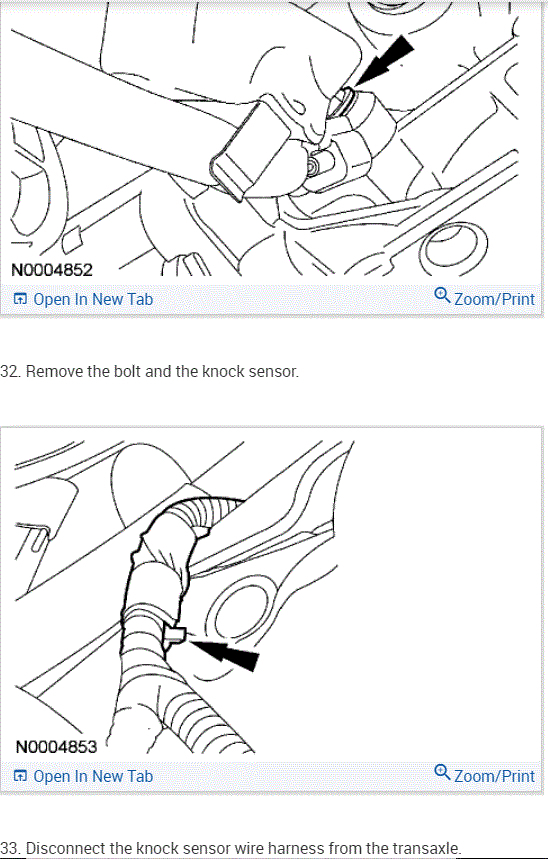 N0004852

Open In New Tab

Zoom/Print

32. Remove the bolt and the knock sensor.

N0004853

Open In New Tab

Zoom/Print

33. Disconnect the knock sensor wire harness from the transaxle.