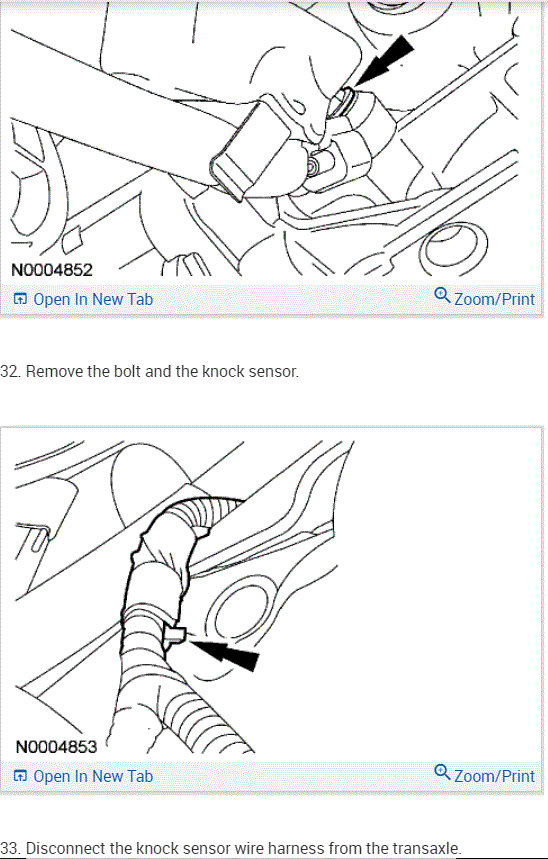 N0004852

Open In New Tab

Zoom/Print

32. Remove the bolt and the knock sensor.

N0004853

Open In New Tab

Zoom/Print

33. Disconnect the knock sensor wire harness from the transaxle.