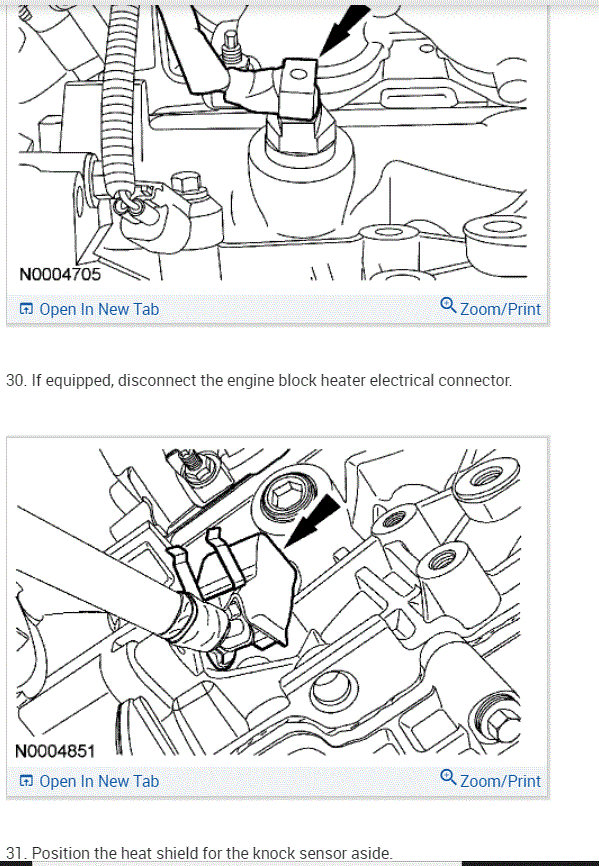 N0004705

Open In New Tab

Zoom/Print

30. If equipped, disconnect the engine block heater electrical connector.

N0004851

Open In New Tab

Zoom/Print

31. Position the heat shield for the knock sensor aside.