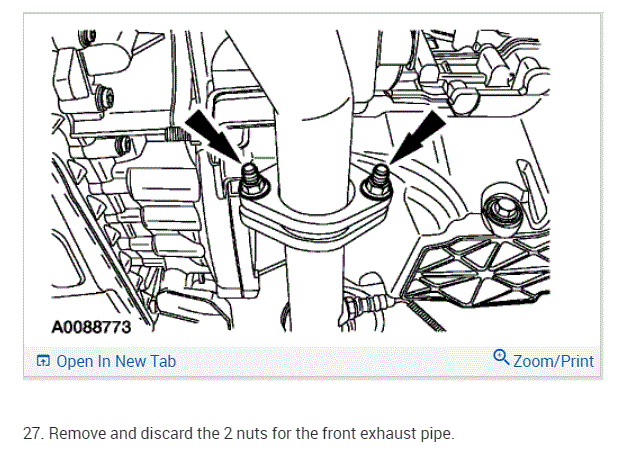 A0088773

Open In New Tab

Zoom/Print

27. Remove and discard the 2 nuts for the front exhaust pipe.