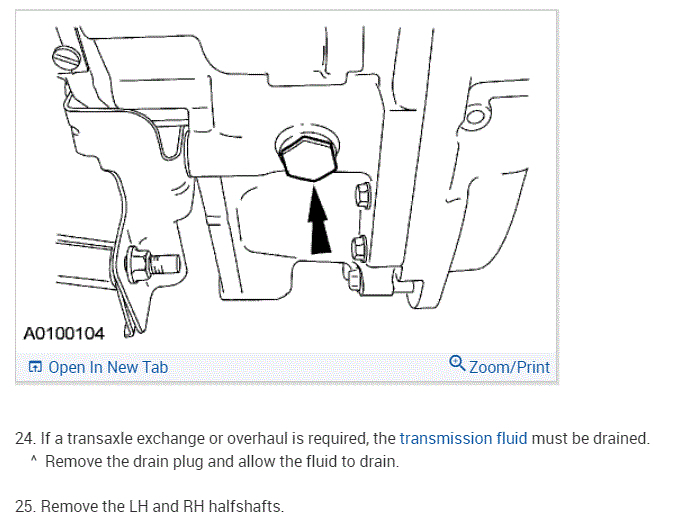 A0100104

Open In New Tab

Zoom/Print

24. If a transaxle exchange or overhaul is required, the transmission fluid must be drained.
^ Remove the drain plug and allow the fluid to drain.

25. Remove the LH and RH halfshafts.