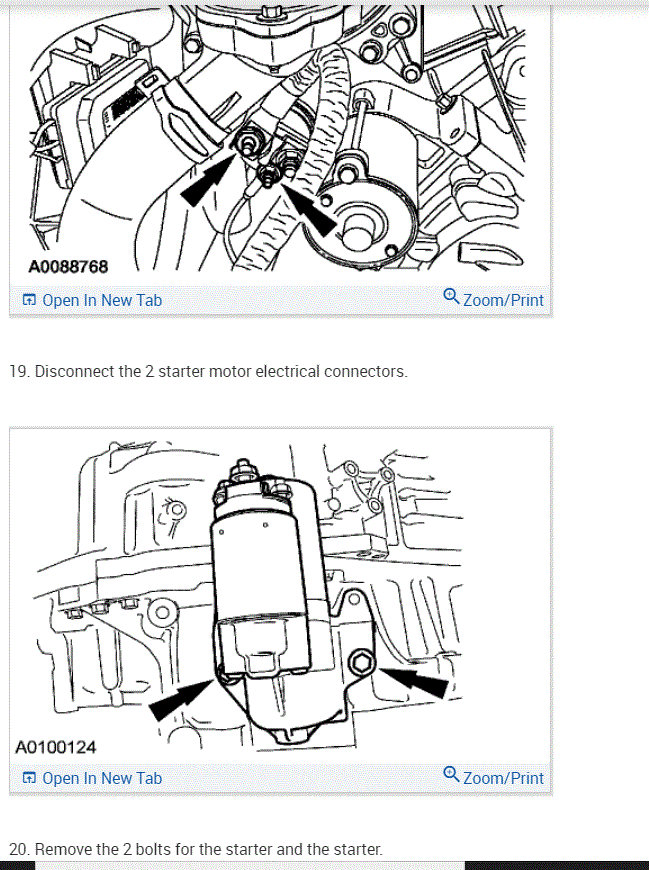 A0088768

Open In New Tab

Zoom/Print

19. Disconnect the 2 starter motor electrical connectors.

A0100124

Open In New Tab

Zoom/Print

20. Remove the 2 bolts for the starter and the starter.