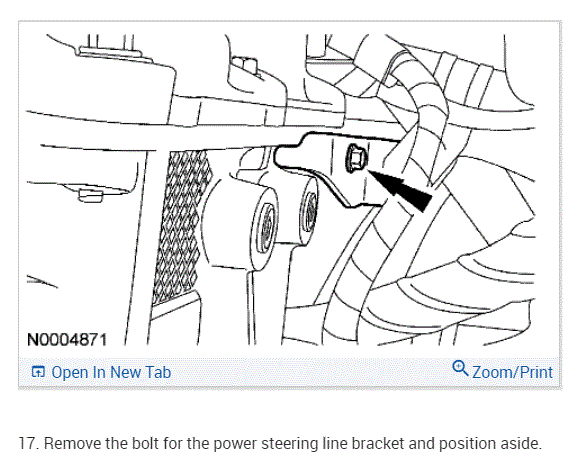 N0004871

Open In New Tab

Zoom/Print

17. Remove the bolt for the power steering line bracket and position aside.