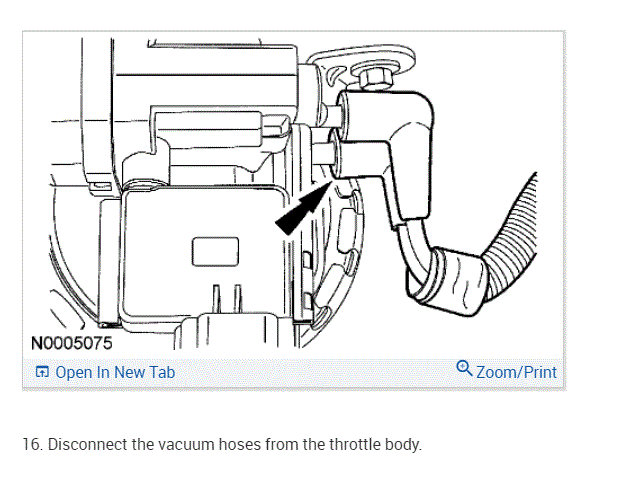 N0005075

Open In New Tab

Zoom/Print

16. Disconnect the vacuum hoses from the throttle body.