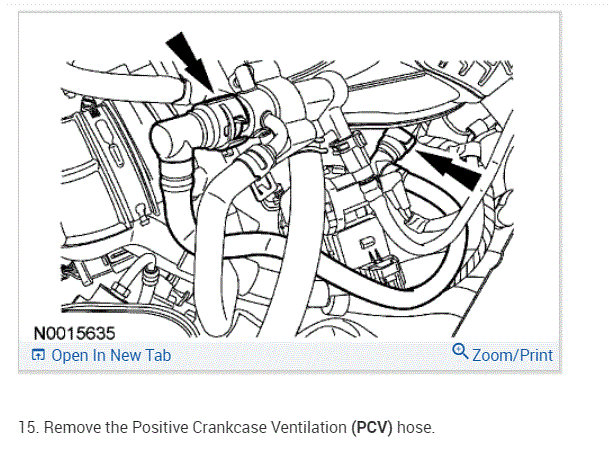 N0015635

Open In New Tab

Zoom/Print

15. Remove the Positive Crankcase Ventilation (PCV) hose.