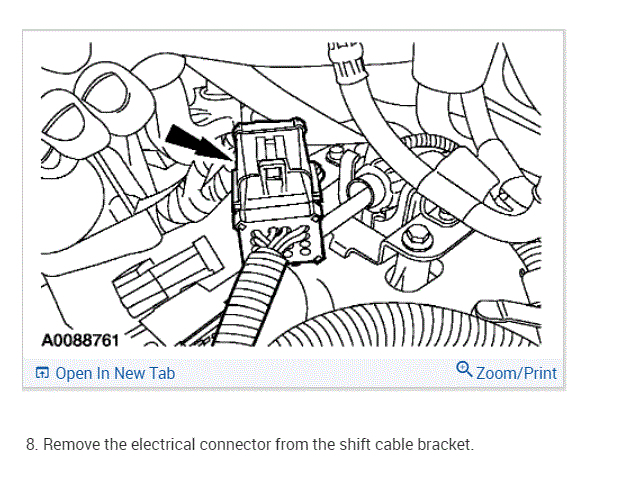 A0088761

Open In New Tab

Zoom/Print

8. Remove the electrical connector from the shift cable bracket.