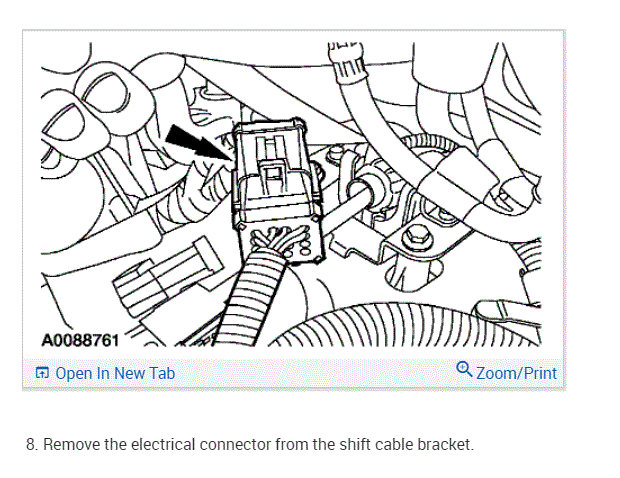 A0088761

Open In New Tab

Zoom/Print

8. Remove the electrical connector from the shift cable bracket.